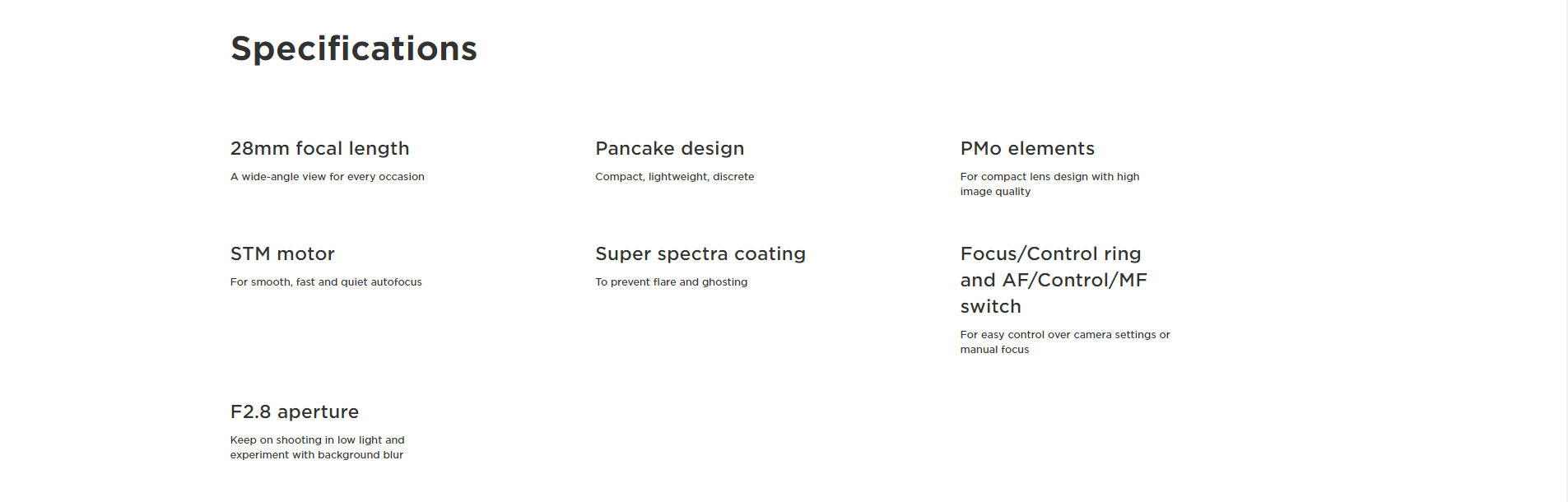 Specifications

28mm focal length

A wide-angle view for every occasion

Pancake design

Compact, lightweight, discrete

PMo elements

For compact lens design with high image quality

STM motor

For smooth, fast and quiet autofocus

Super spectra coating

To prevent flare and ghosting

Focus/Control ring and AF/Control/MF switch

For easy control over camera settings or manual focus

F2.8 aperture

Keep on shooting in low light and experiment with background blur